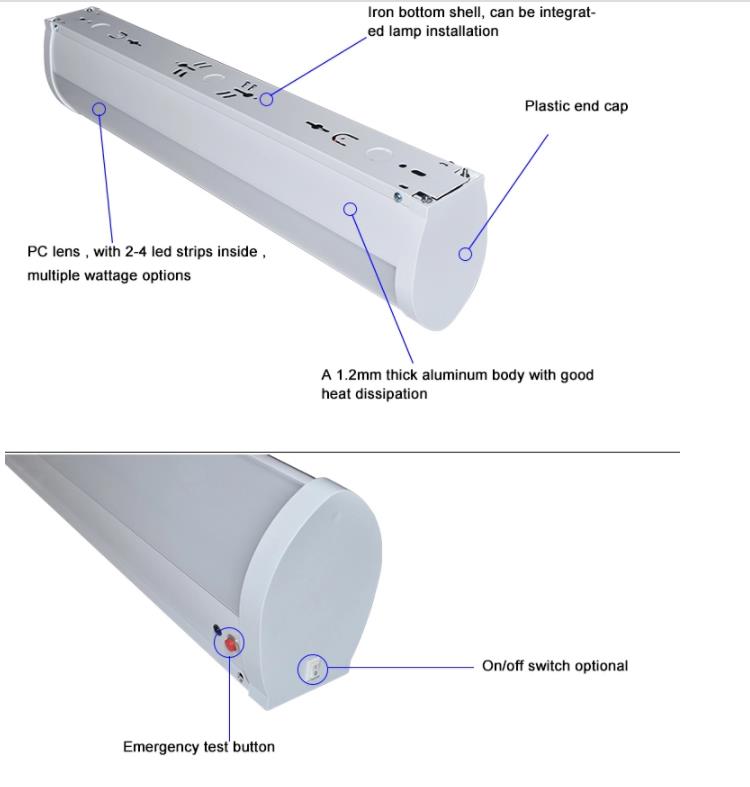 Iron bottom shell, can be integrated lamp installation

Plastic end cap

PC lens , with 2-4 led strips inside , multiple wattage options

A 1.2mm thick aluminum body with good heat dissipation

On/off switch optional

Emergency test button